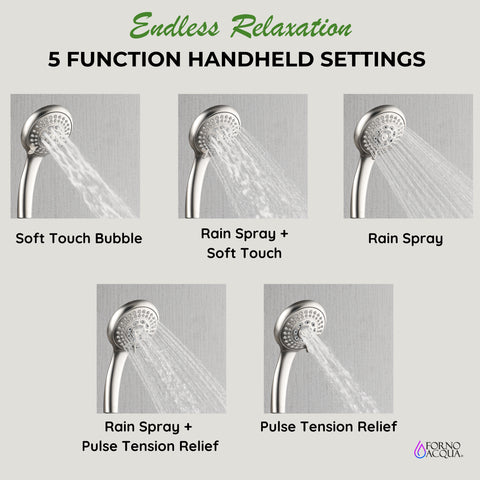 Endless Relaxation
5 FUNCTION HANDHELD SETTINGS

Soft Touch Bubble

Rain Spray + Soft Touch

Rain Spray

Rain Spray + Pulse Tension Relief

Pulse Tension Relief

FORNO ACQUA